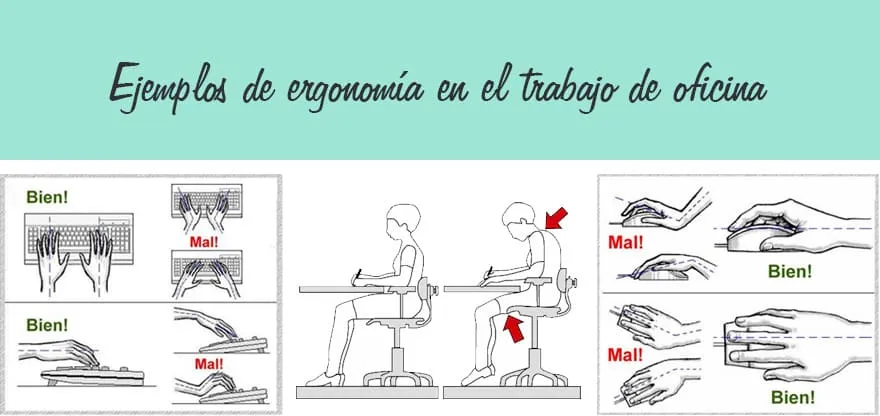 Ejemplos de ergonomía en el trabajo de oficina

Bien!

Mal!

Bien!

Mal!

Mal!

Bien!

Mal!

Bien!